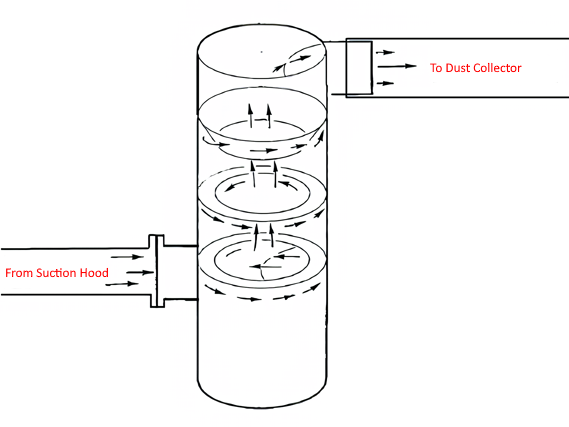 To Dust Collector

From Suction Hood