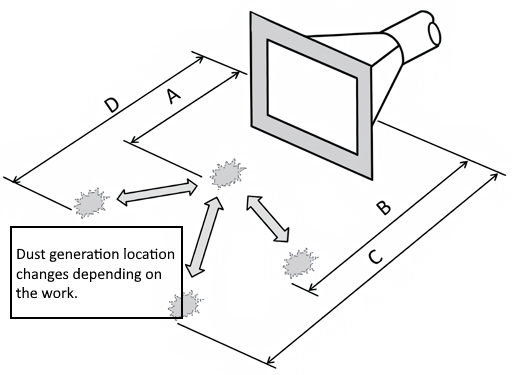 D

A

B

C

Dust generation location changes depending on the work.