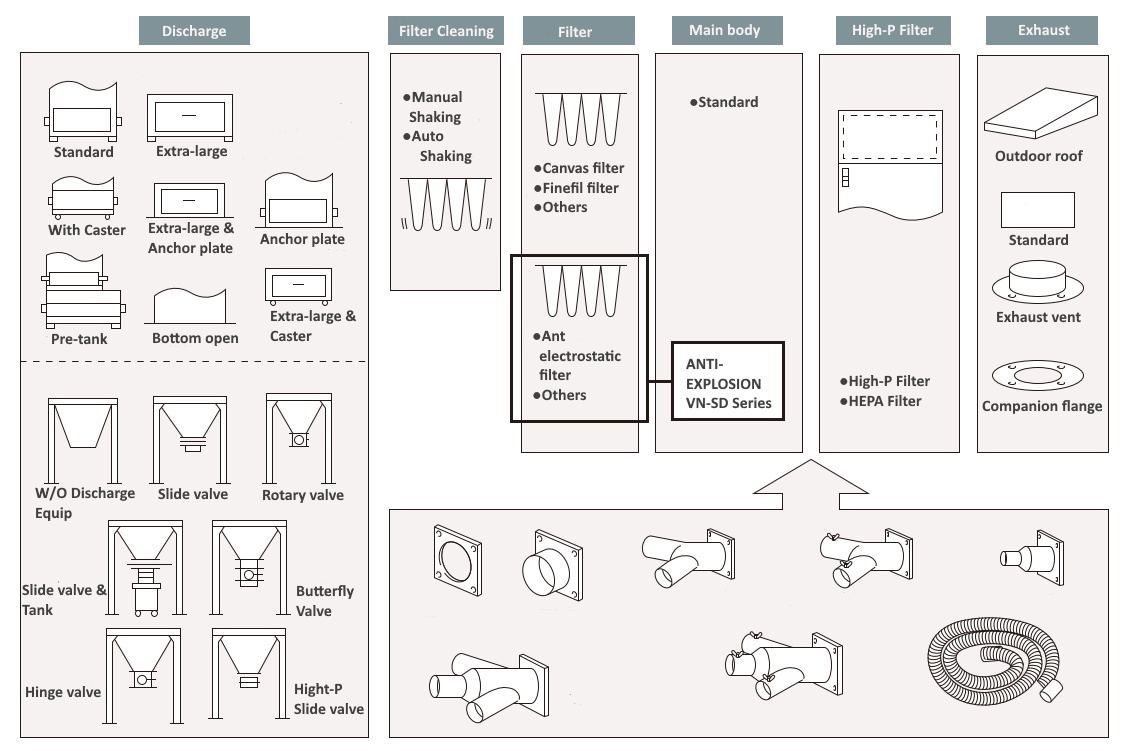 Discharge

Standard
Extra-large
With Caster
Extra-large & Anchor plate
Anchor plate
Pre-tank
Bottom open
Extra-large & Caster

W/O Discharge Equip
Slide valve
Rotary valve
Slide valve & Tank
Butterfly Valve
Hinge valve
Hight-P Slide valve

Filter Cleaning

●Manual Shaking
●Auto Shaking

Filter

●Canvas filter
●Finefil filter
●Others

●Ant electrostatic filter
●Others

Main body

●Standard

ANTI-EXPLOSION VN-SD Series

High-P Filter

●High-P Filter
●HEPA Filter

Exhaust

Outdoor roof
Standard
Exhaust vent
Companion flange